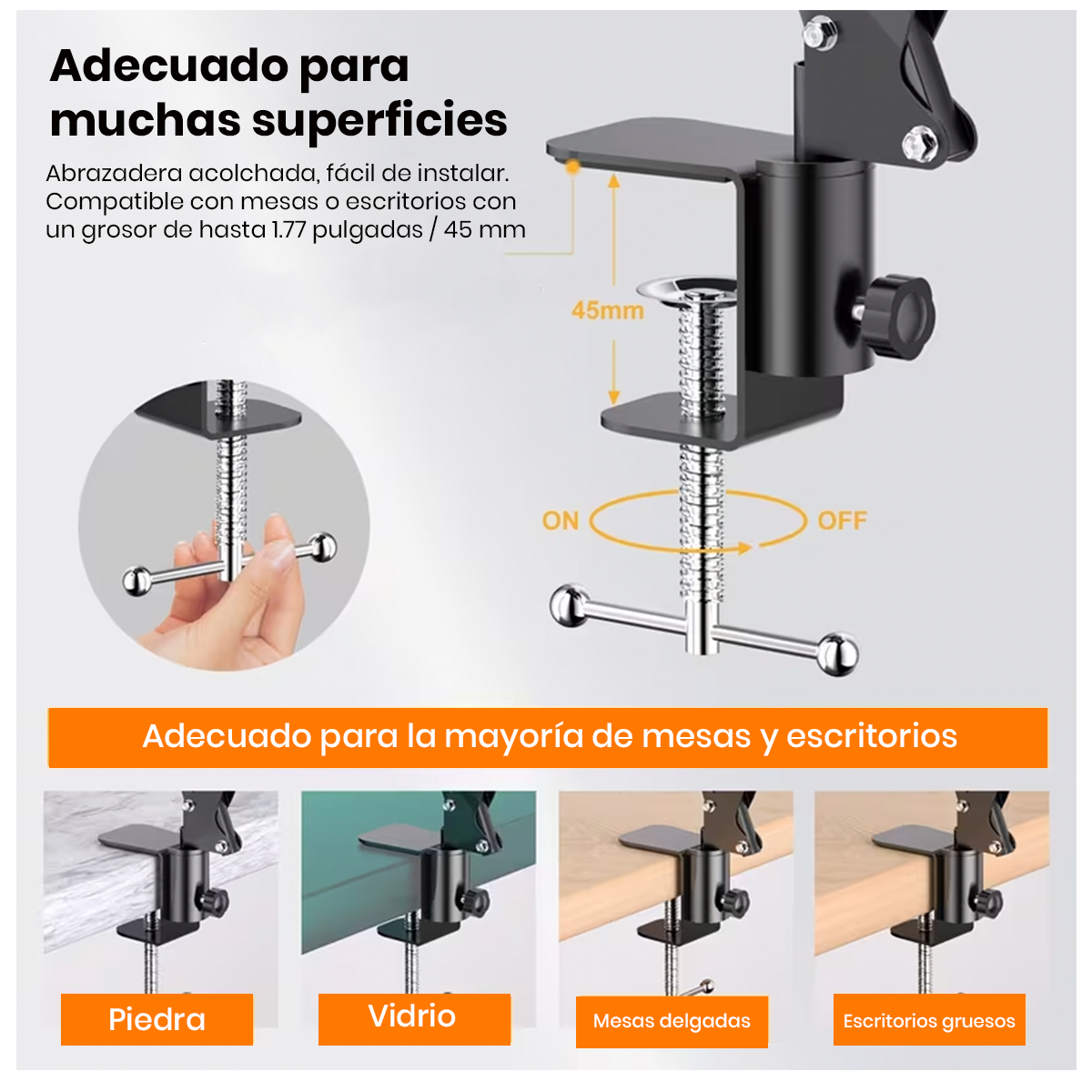 Adecuado para muchas superficies

Abrazadera acolchada, fácil de instalar. Compatible con mesas o escritorios con un grosor de hasta 1.77 pulgadas / 45 mm

45mm

ON

OFF

Adecuado para la mayoría de mesas y escritorios

Piedra

Vidrio

Mesas delgadas

Escritorios gruesos